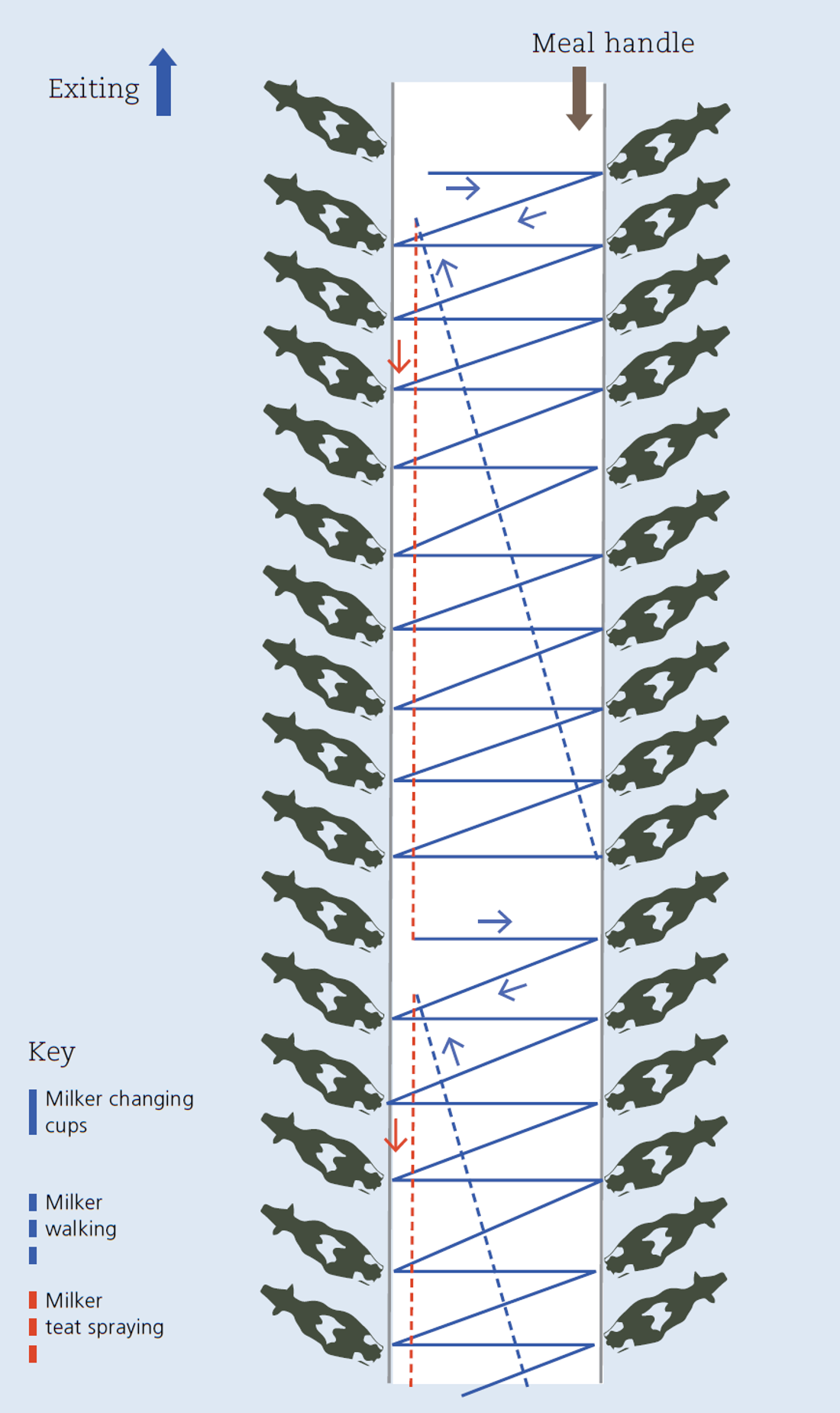 Exiting

Meal handle

Key

Milker changing cups

Milker walking

Milker teat spraying