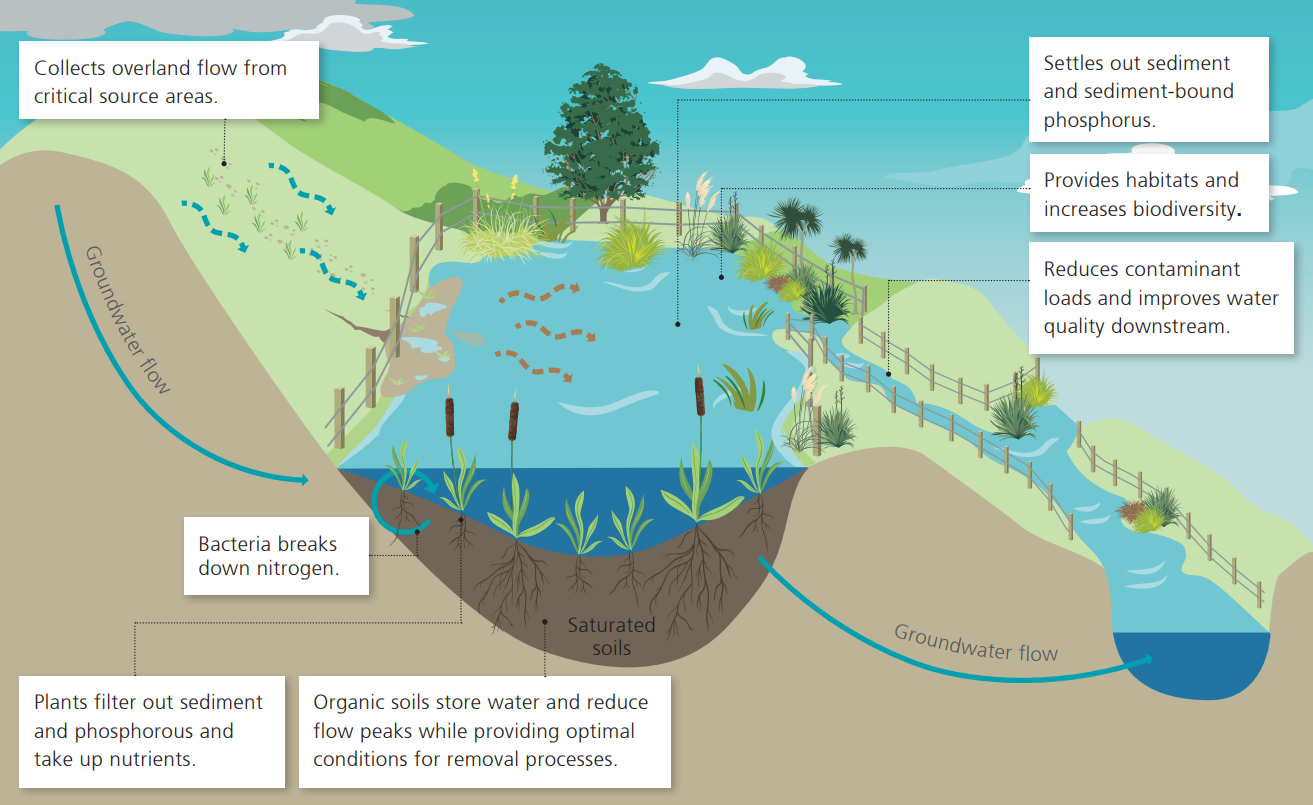 Collects overland flow from critical source areas.

Settles out sediment and sediment-bound phosphorus.

Provides habitats and increases biodiversity.

Reduces contaminant loads and improves water quality downstream.

Groundwater flow

Bacteria breaks down nitrogen.

Saturated soils

Groundwater flow

Plants filter out sediment and phosphorous and take up nutrients.

Organic soils store water and reduce flow peaks while providing optimal conditions for removal processes.