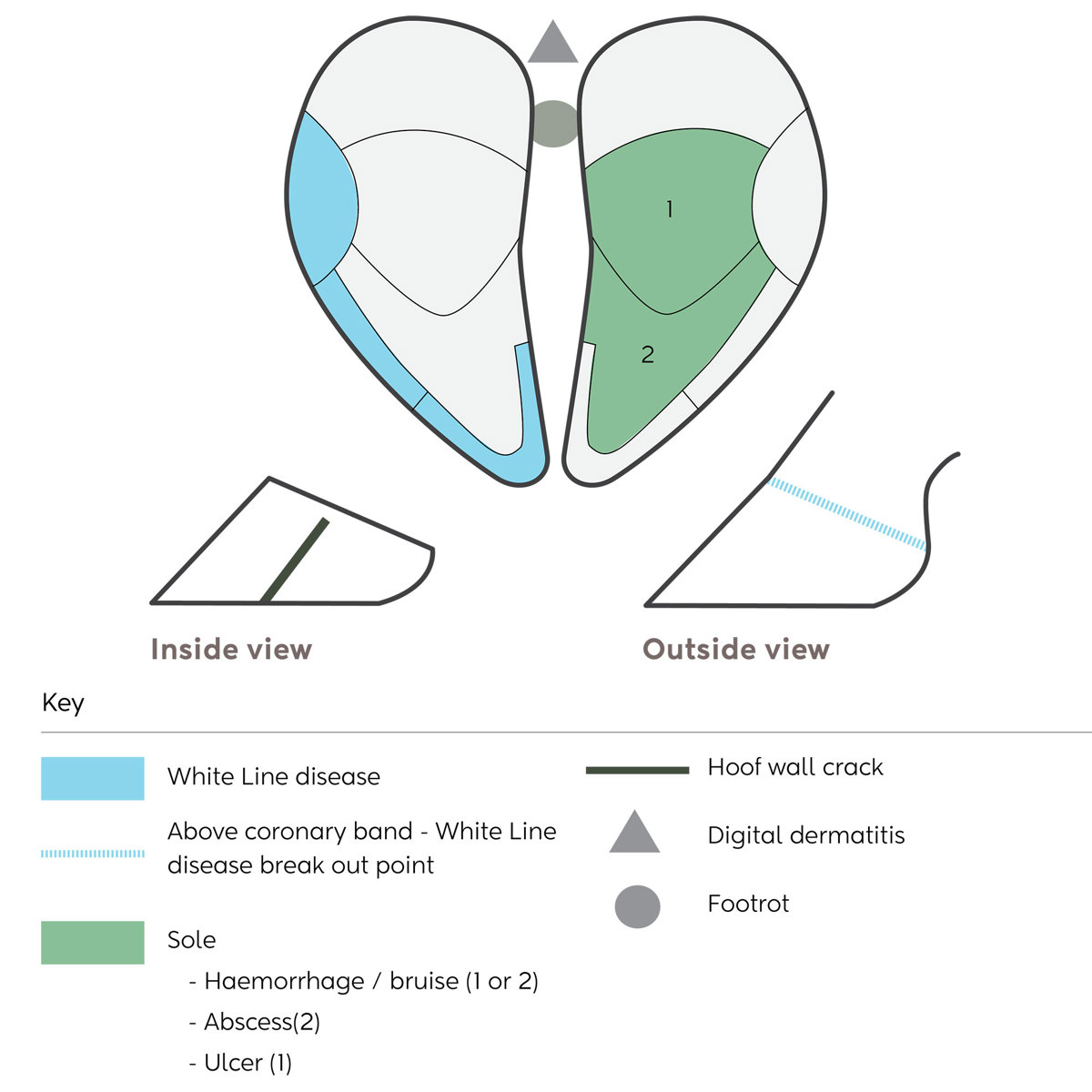 1

2

Inside view

Outside view

Key

White Line disease

Above coronary band - White Line disease break out point

Sole

- Haemorrhage / bruise (1 or 2)

- Abscess(2)

- Ulcer (1)

Hoof wall crack

Digital dermatitis

Footrot