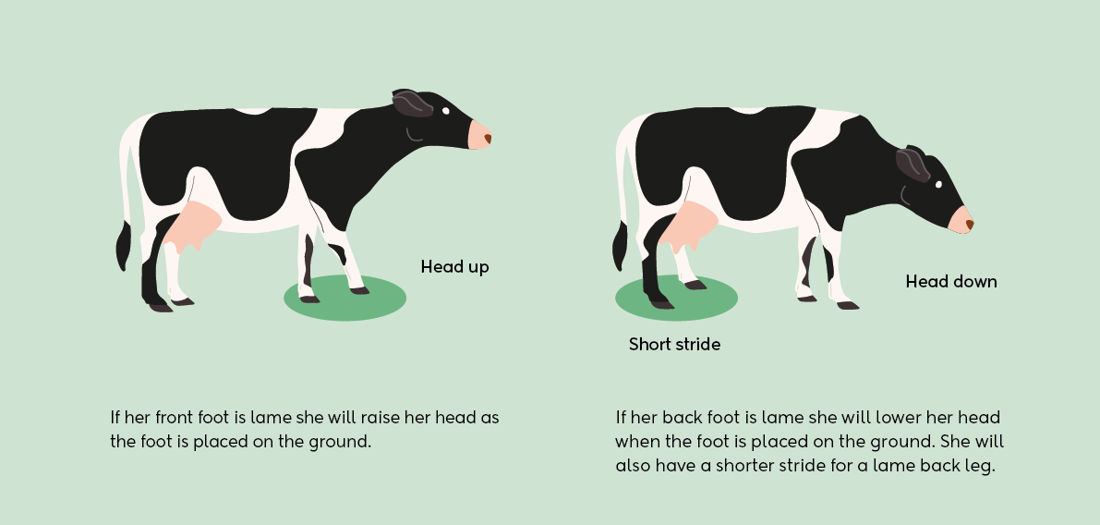 Head up

If her front foot is lame she will raise her head as the foot is placed on the ground.

Head down

Short stride

If her back foot is lame she will lower her head when the foot is placed on the ground. She will also have a shorter stride for a lame back leg.