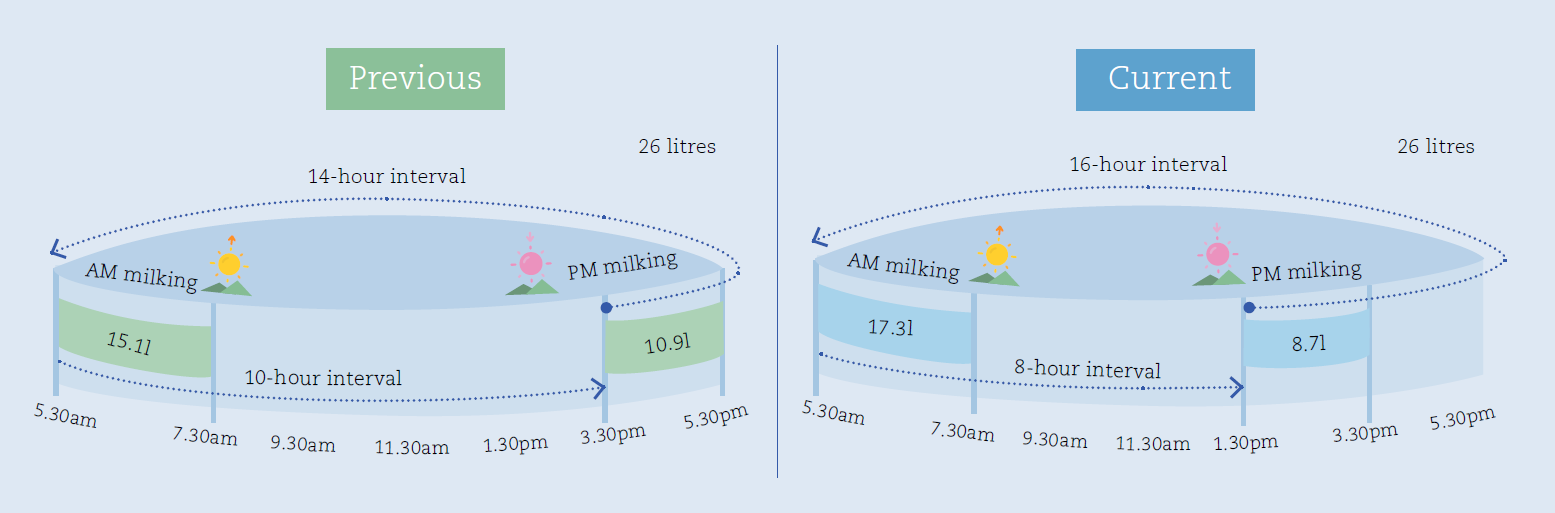 Previous

26 litres

14-hour interval

AM milking

PM milking

15.1l

10.9l

10-hour interval

5.30am 7.30am 9.30am 11.30am 1.30pm 3.30pm 5.30pm

Current

26 litres

16-hour interval

AM milking

PM milking

17.3l

8.7l

8-hour interval

5.30am 7.30am 9.30am 11.30am 1.30pm 3.30pm 5.30pm